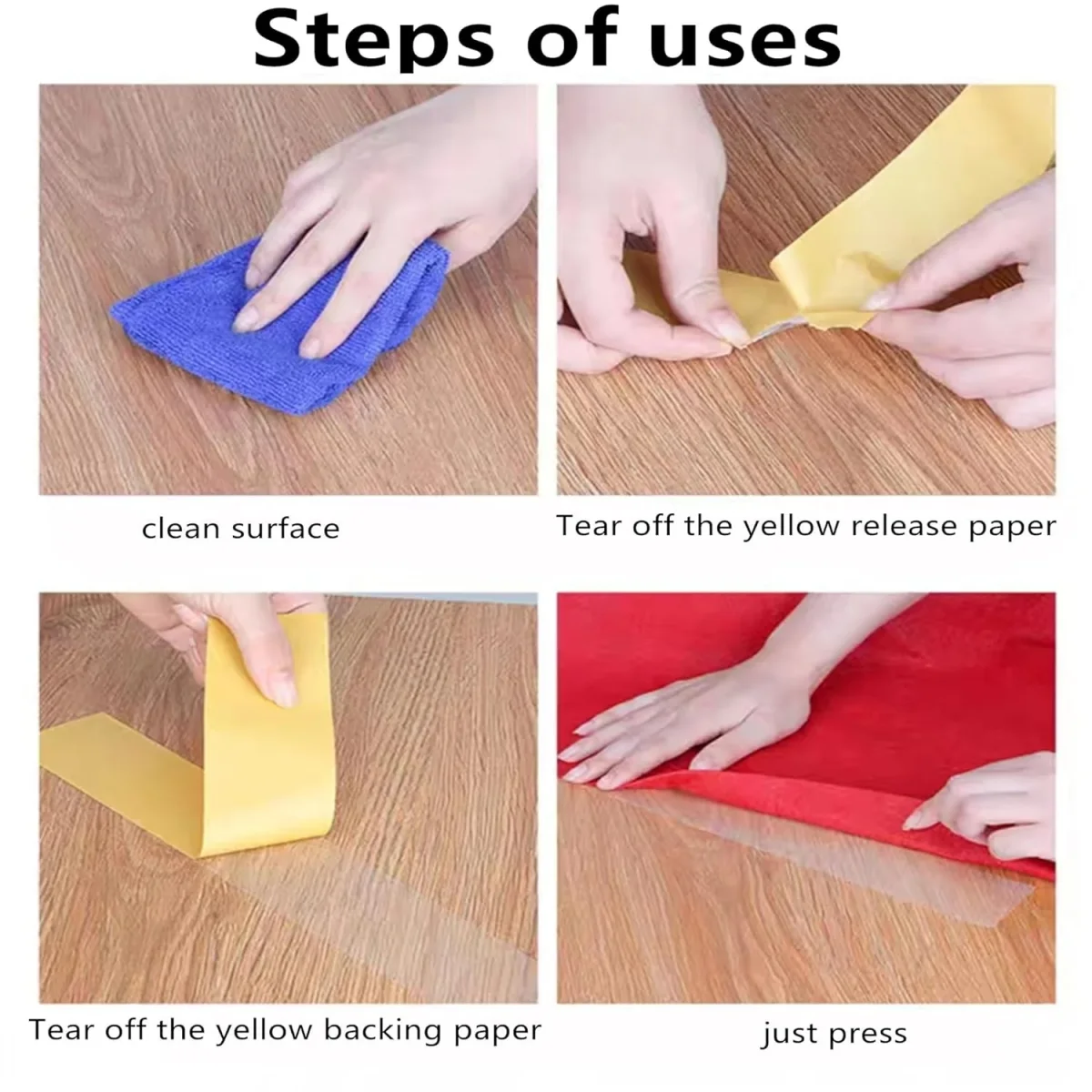 Steps of uses

clean surface

Tear off the yellow release paper

Tear off the yellow backing paper

just press